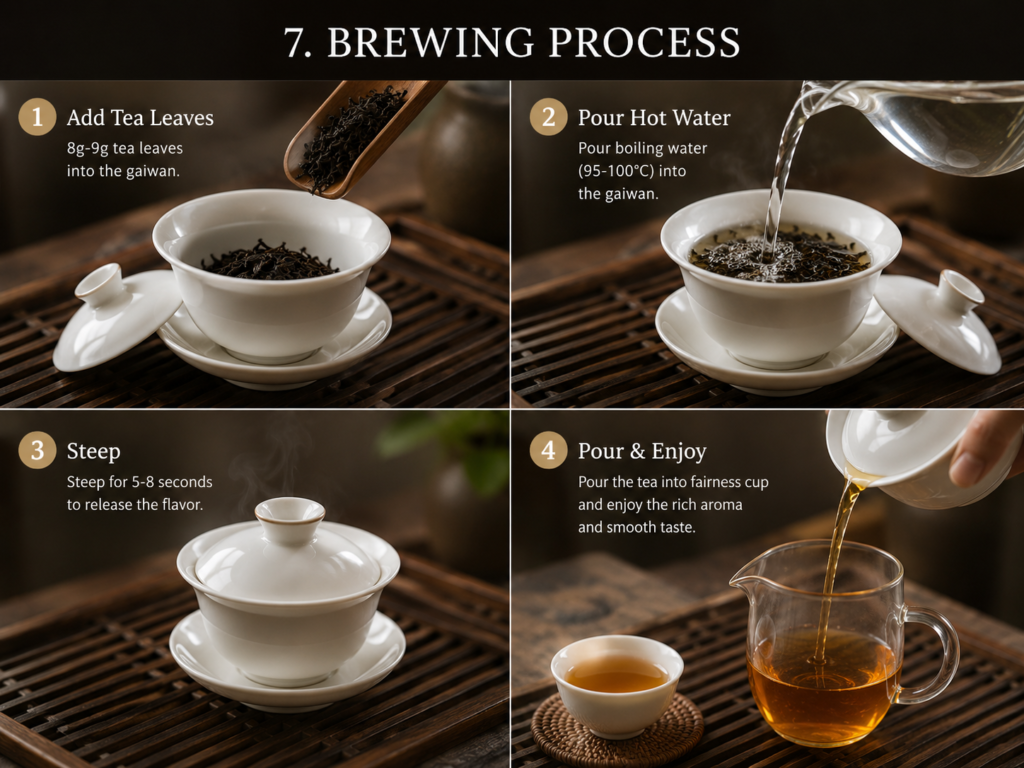 7. BREWING PROCESS

1 Add Tea Leaves
8g-9g tea leaves into the gaiwan.

2 Pour Hot Water
Pour boiling water (95-100°C) into the gaiwan.

3 Steep
Steep for 5-8 seconds to release the flavor.

4 Pour & Enjoy
Pour the tea into fairness cup and enjoy the rich aroma and smooth taste.